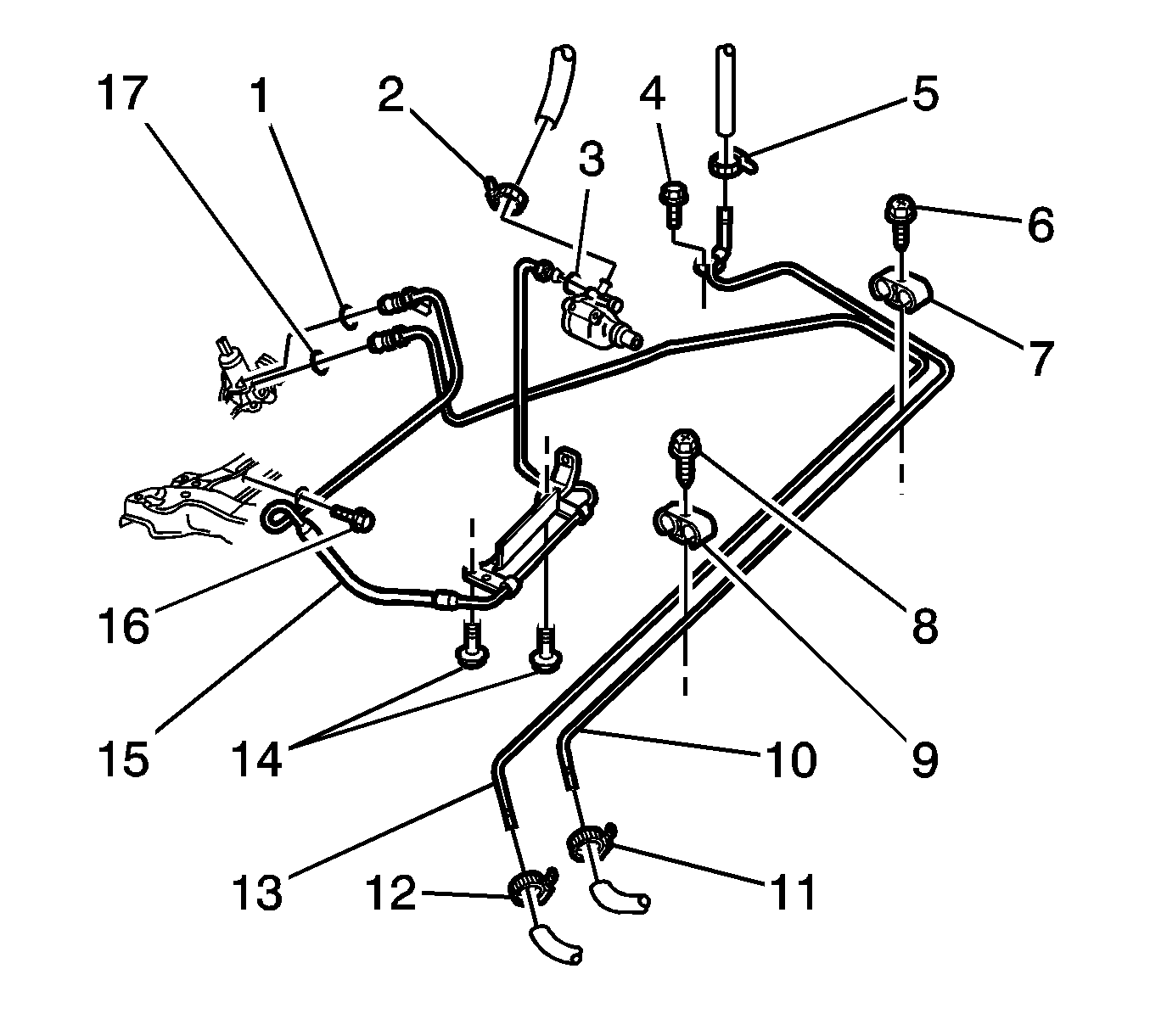 17
1
2
3
4
5
6
7
8
9
10
11
12
13
14
15
16